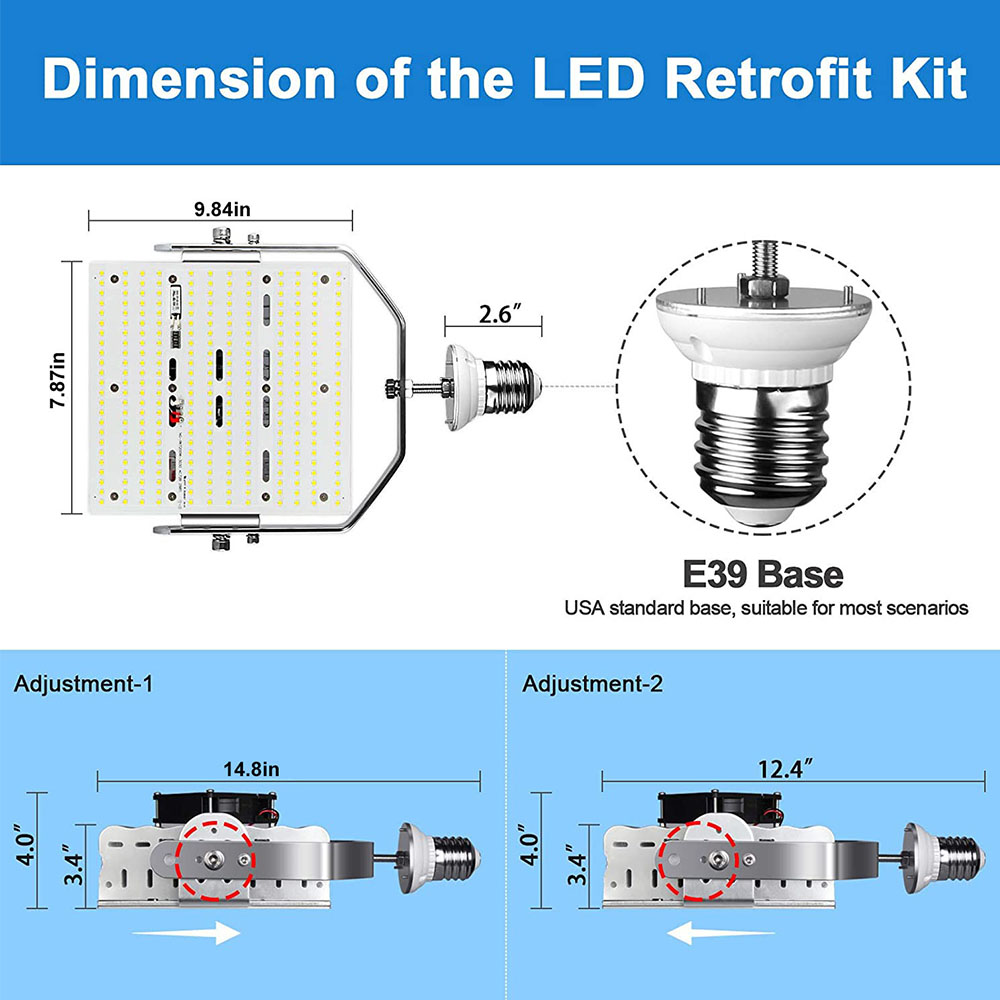 Dimension of the LED Retrofit Kit

9.84in

7.87in

2.6″

E39 Base
USA standard base, suitable for most scenarios

Adjustment-1

14.8in

4.0″

3.4″

Adjustment-2

12.4″

4.0″

3.4″