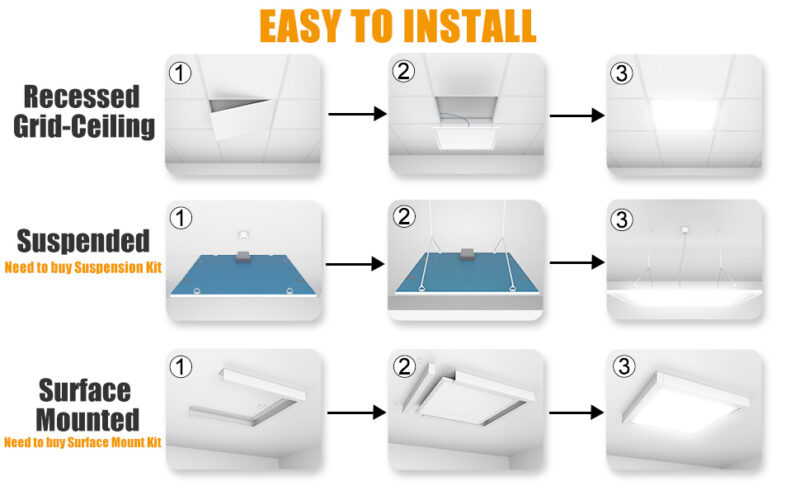 EASY TO INSTALL

Recessed Grid-Ceiling

①

②

③

Suspended
Need to buy Suspension Kit

①

②

③

Surface Mounted
Need to buy Surface Mount Kit

①

②

③