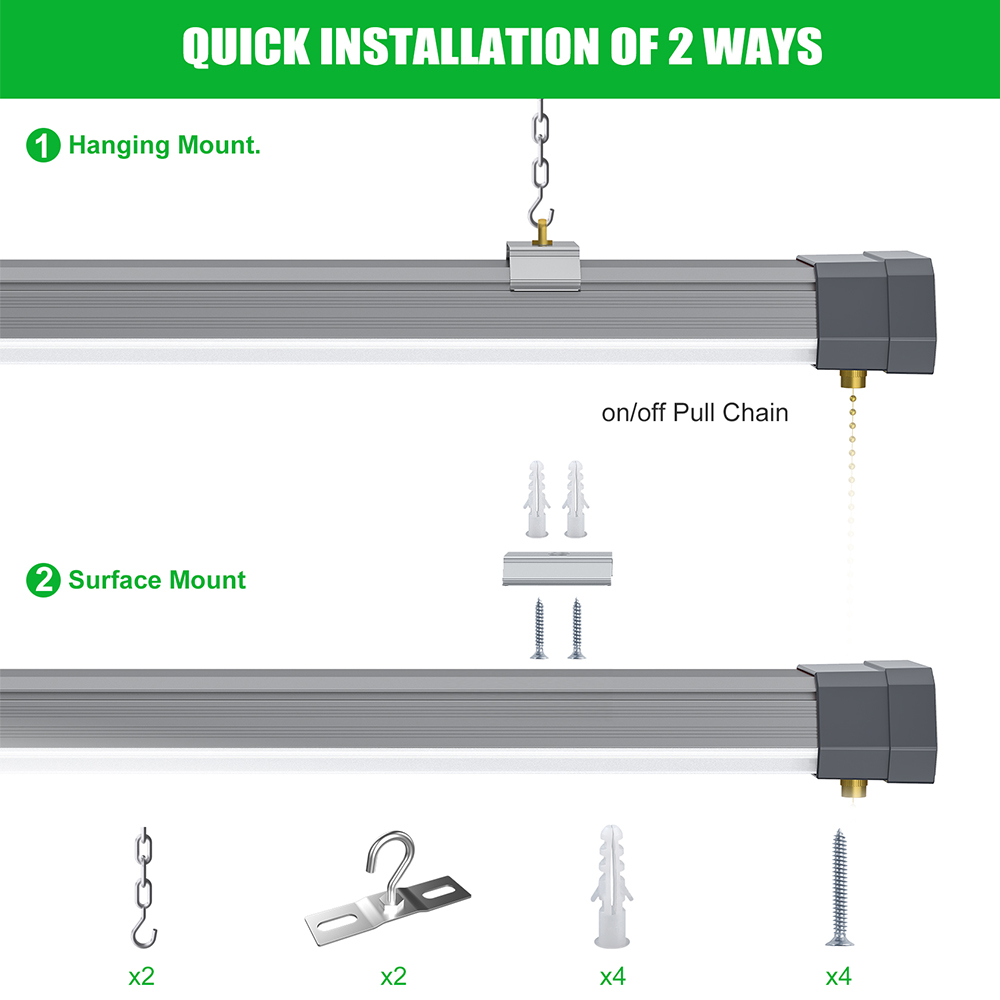 QUICK INSTALLATION OF 2 WAYS

1 Hanging Mount.

on/off Pull Chain

2 Surface Mount

x2

x2

x4

x4