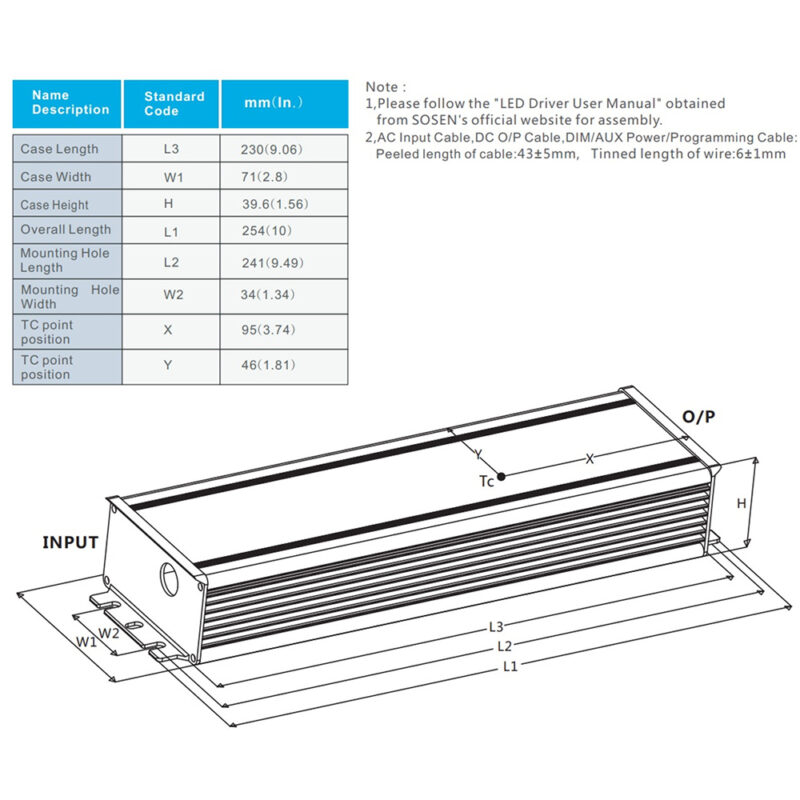 | Name Description | Standard Code | mm(In.) |
|---|---|---|
| Case Length | L3 | 230(9.06) |
| Case Width | W1 | 71(2.8) |
| Case Height | H | 39.6(1.56) |
| Overall Length | L1 | 254(10) |
| Mounting Hole Length | L2 | 241(9.49) |
| Mounting Hole Width | W2 | 34(1.34) |
| TC point position | X | 95(3.74) |
| TC point position | Y | 46(1.81) |

Note :
1,Please follow the "LED Driver User Manual" obtained from SOSEN's official website for assembly.
2,AC Input Cable,DC O/P Cable,DIM/AUX Power/Programming Cable: Peeled length of cable:43±5mm, Tinned length of wire:6±1mm

O/P
Y
X
Tc
H
INPUT
W2
W1
L3
L2
L1