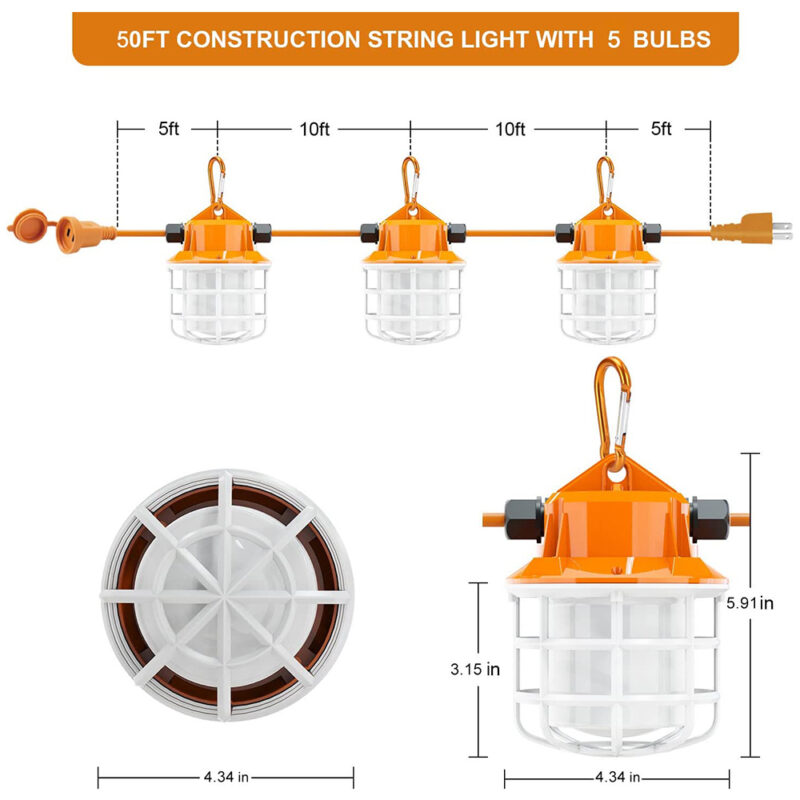 50FT CONSTRUCTION STRING LIGHT WITH 5 BULBS

5ft
10ft
10ft
5ft

5.91in
3.15 in
4.34 in
4.34 in