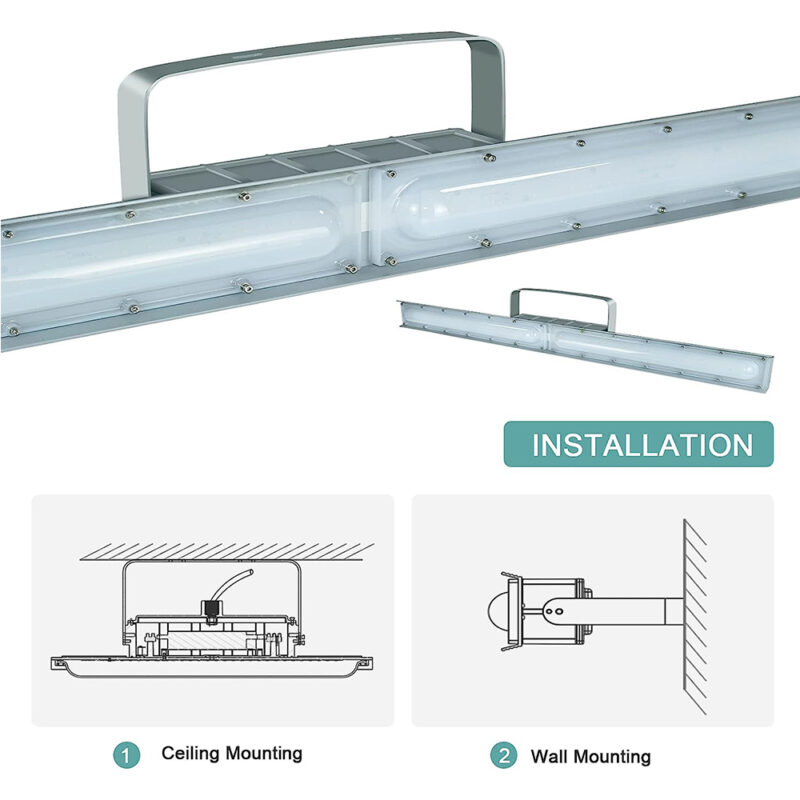 INSTALLATION

1 Ceiling Mounting

2 Wall Mounting