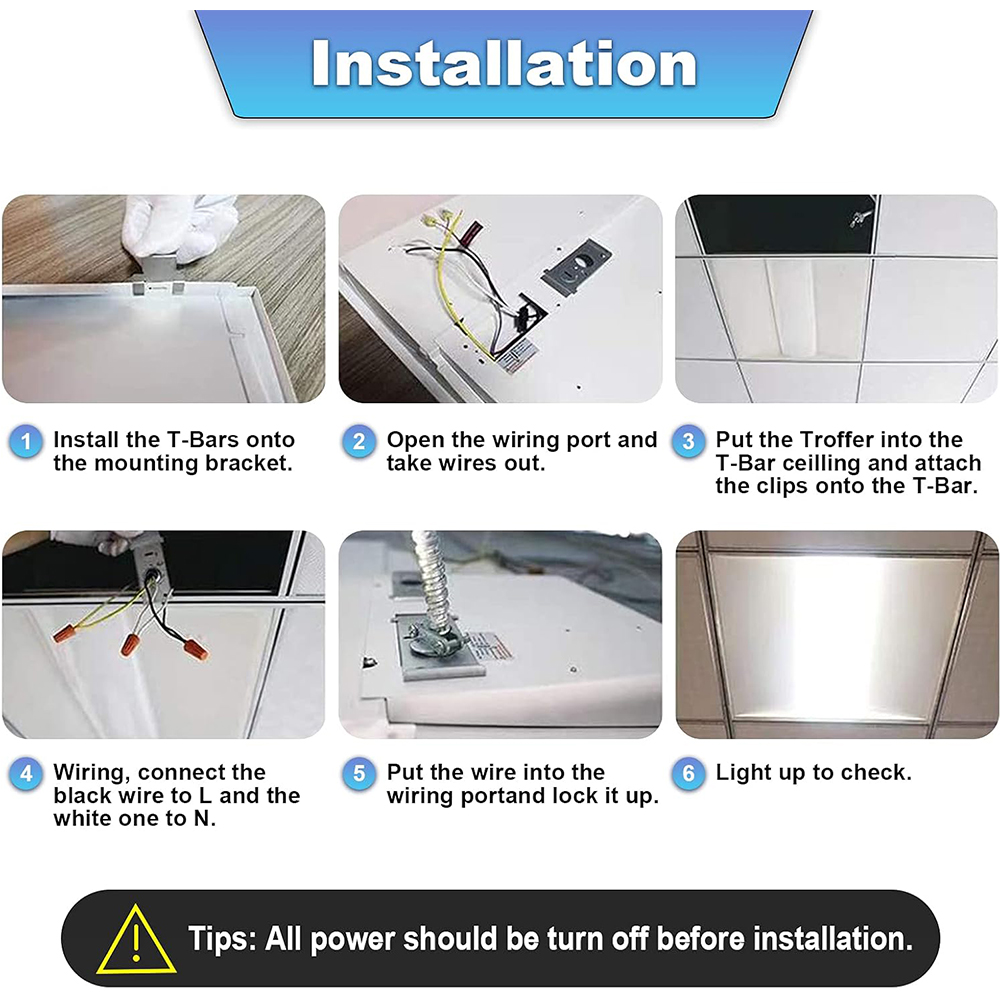 Installation

1 Install the T-Bars onto the mounting bracket.

2 Open the wiring port and take wires out.

3 Put the Troffer into the T-Bar ceilling and attach the clips onto the T-Bar.

4 Wiring, connect the black wire to L and the white one to N.

5 Put the wire into the wiring portand lock it up.

6 Light up to check.

Tips: All power should be turn off before installation.